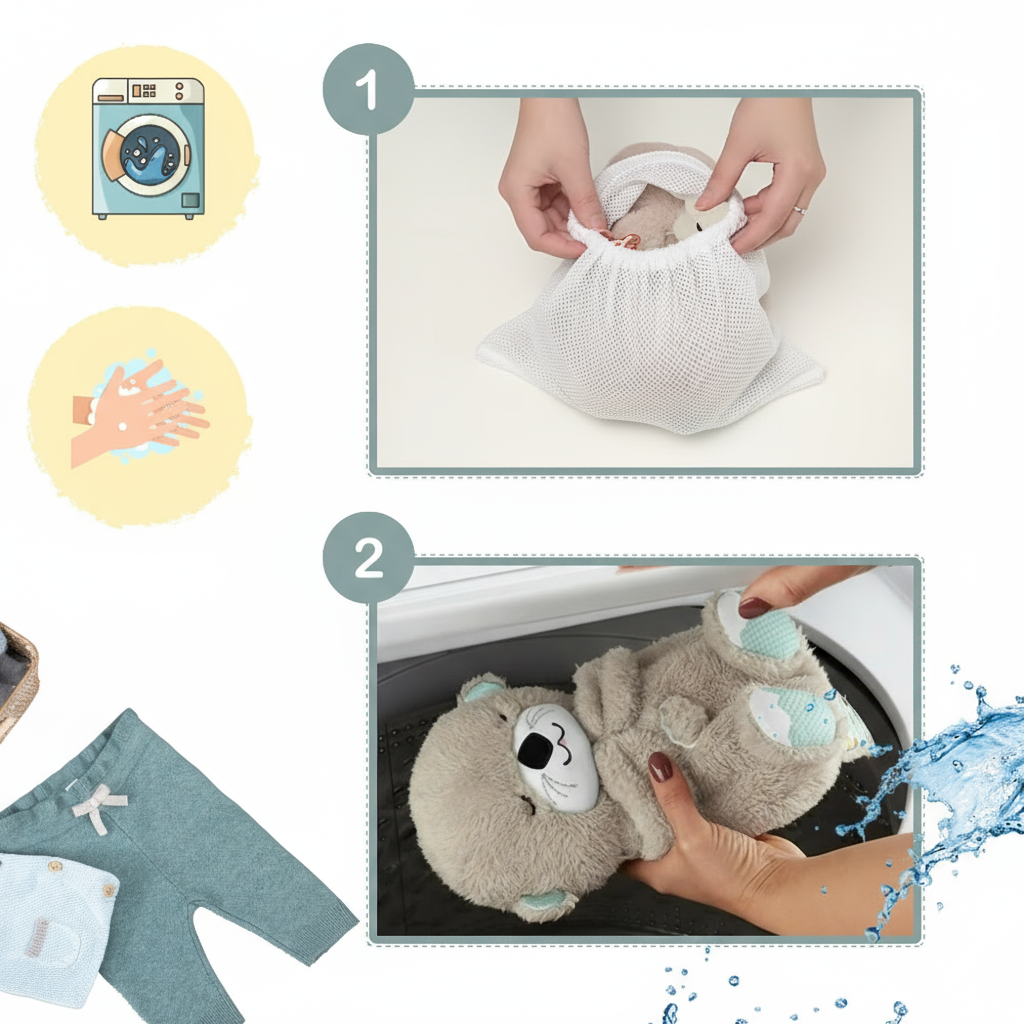 1

2